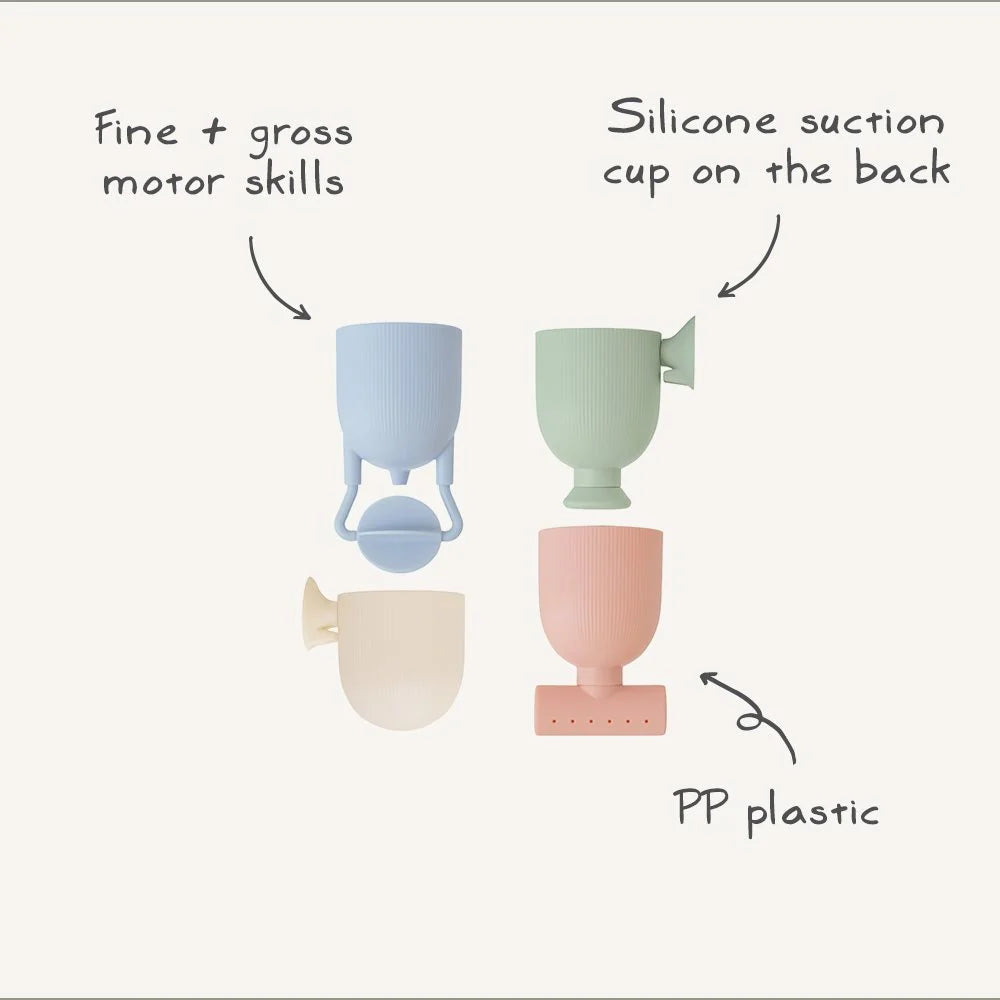 Fine + gross motor skills

Silicone suction cup on the back

PP plastic